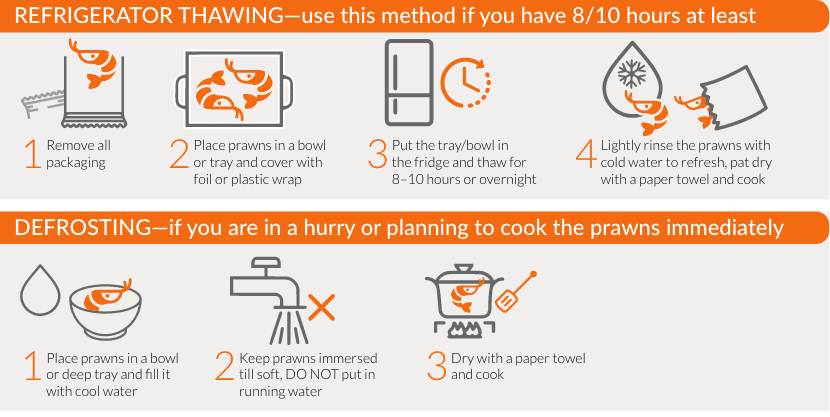 REFRIGERATOR THAWING—use this method if you have 8/10 hours at least

1 Remove all packaging

2 Place prawns in a bowl or tray and cover with foil or plastic wrap

3 Put the tray/bowl in the fridge and thaw for 8–10 hours or overnight

4 Lightly rinse the prawns with cold water to refresh, pat dry with a paper towel and cook

DEFROSTING—if you are in a hurry or planning to cook the prawns immediately

1 Place prawns in a bowl or deep tray and fill it with cool water

2 Keep prawns immersed till soft, DO NOT put in running water

3 Dry with a paper towel and cook