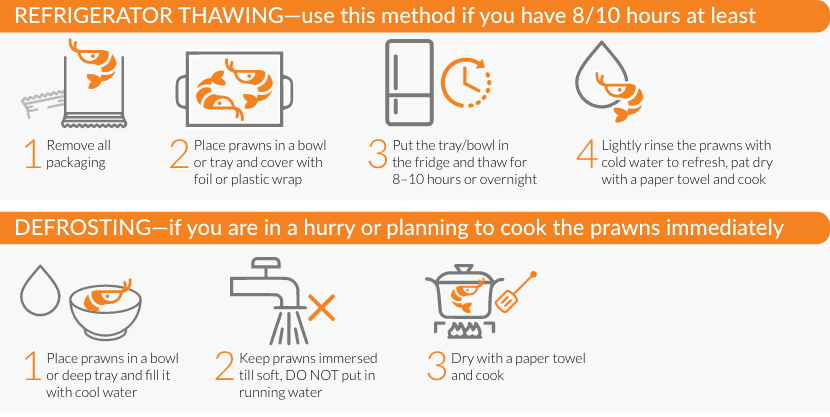 REFRIGERATOR THAWING—use this method if you have 8/10 hours at least

1 Remove all packaging

2 Place prawns in a bowl or tray and cover with foil or plastic wrap

3 Put the tray/bowl in the fridge and thaw for 8–10 hours or overnight

4 Lightly rinse the prawns with cold water to refresh, pat dry with a paper towel and cook

DEFROSTING—if you are in a hurry or planning to cook the prawns immediately

1 Place prawns in a bowl or deep tray and fill it with cool water

2 Keep prawns immersed till soft, DO NOT put in running water

3 Dry with a paper towel and cook